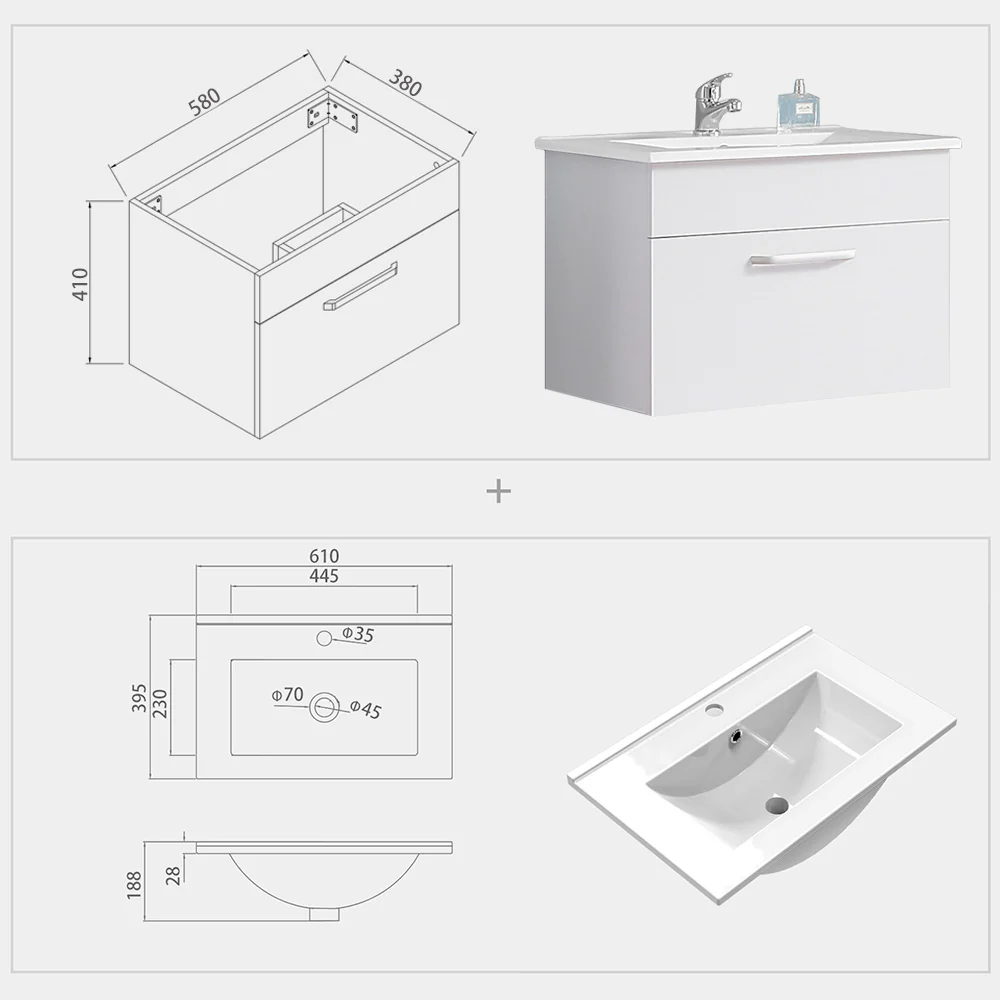 580
380
410

+

610
445
Φ35
395
230
Φ70
Φ45
188
28