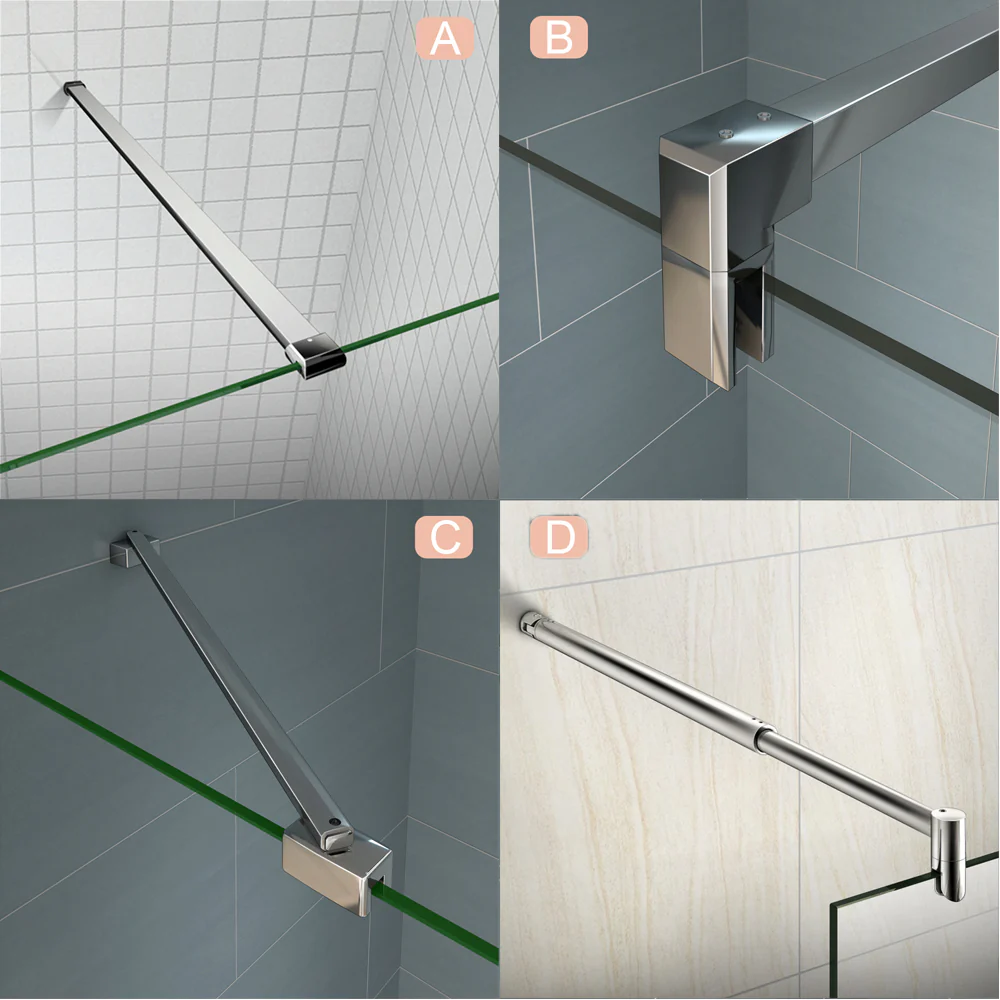 A
B
C
D