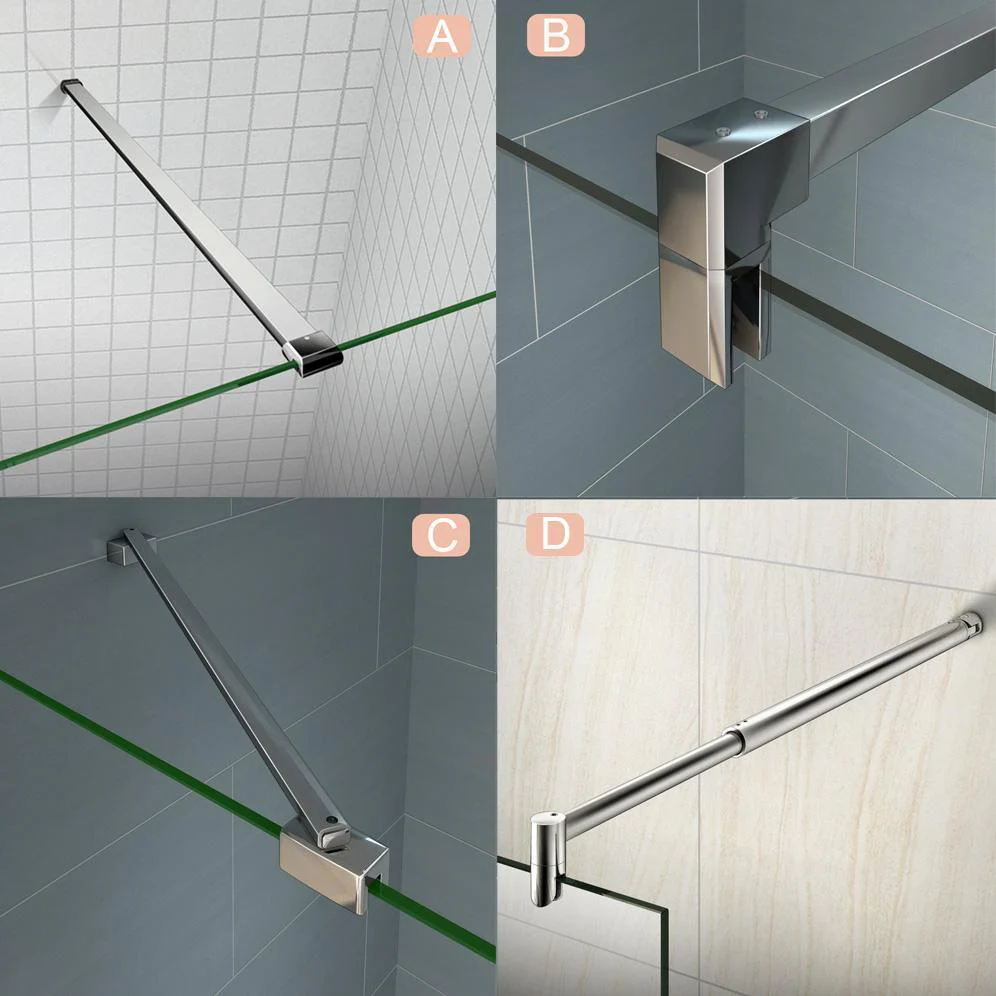 A
B
C
D