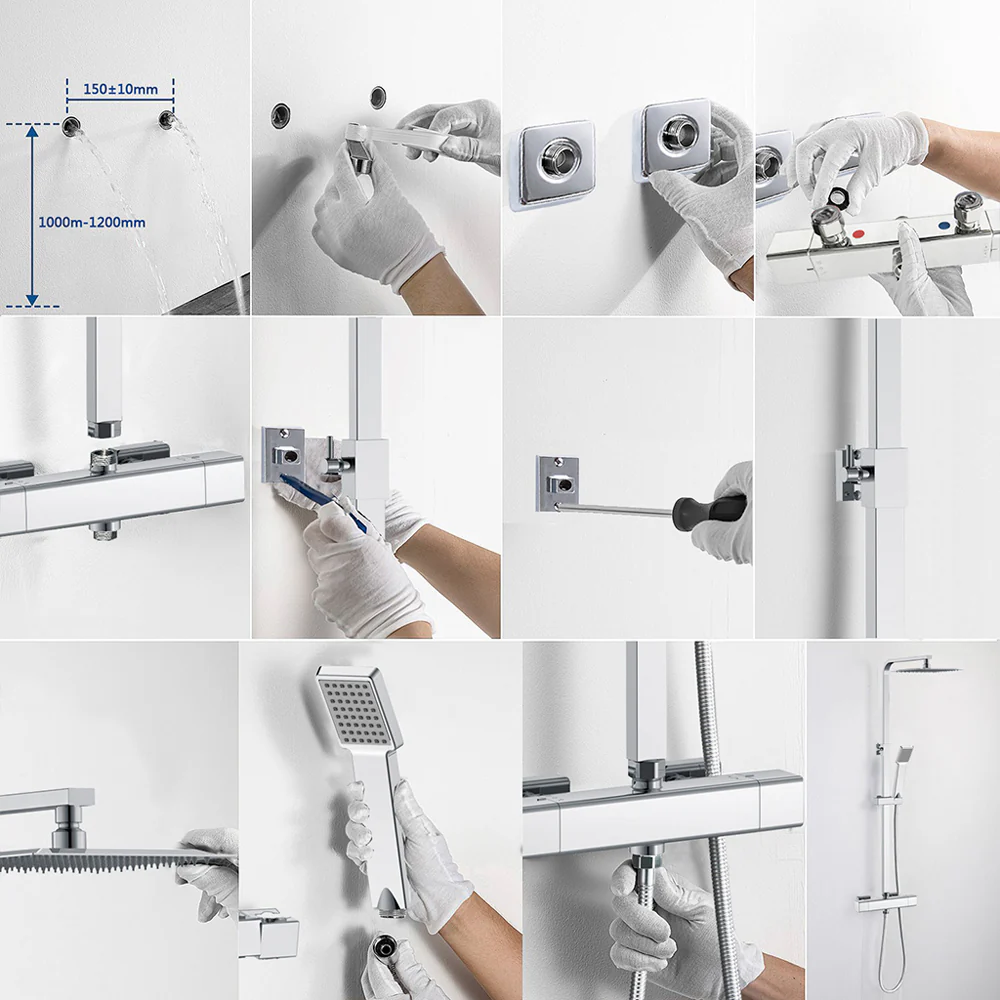 150±10mm

1000m-1200mm